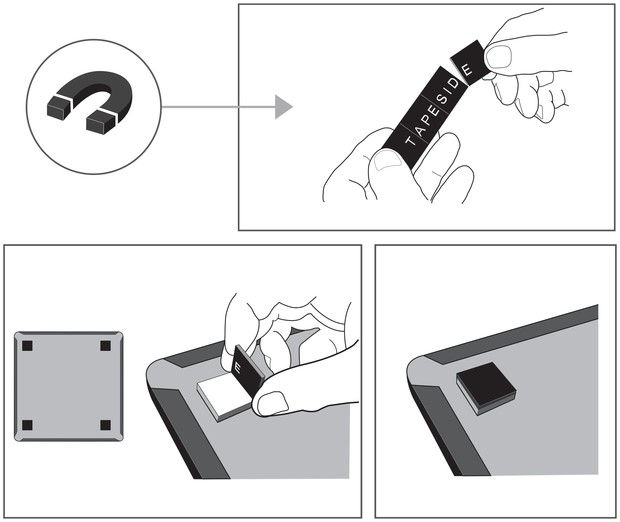 TAPESIDE

E