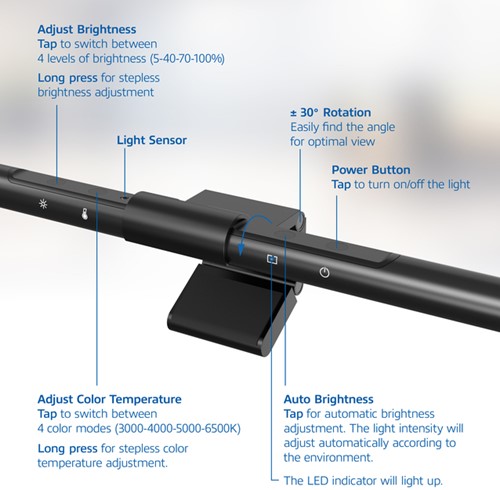 Adjust Brightness
Tap to switch between 4 levels of brightness (5-40-70-100%)

Long press for stepless brightness adjustment

Light Sensor

± 30° Rotation
Easily find the angle for optimal view

Power Button
Tap to turn on/off the light

Adjust Color Temperature
Tap to switch between 4 color modes (3000-4000-5000-6500K)

Long press for stepless color temperature adjustment.

Auto Brightness
Tap for automatic brightness adjustment. The light intensity will adjust automatically according to the environment.

The LED indicator will light up.