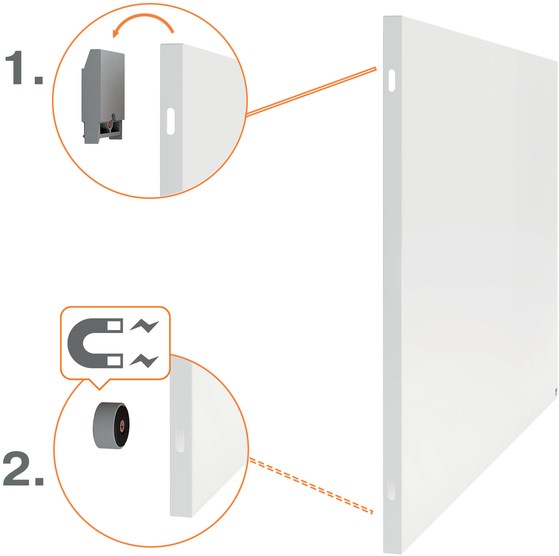 1.

2.